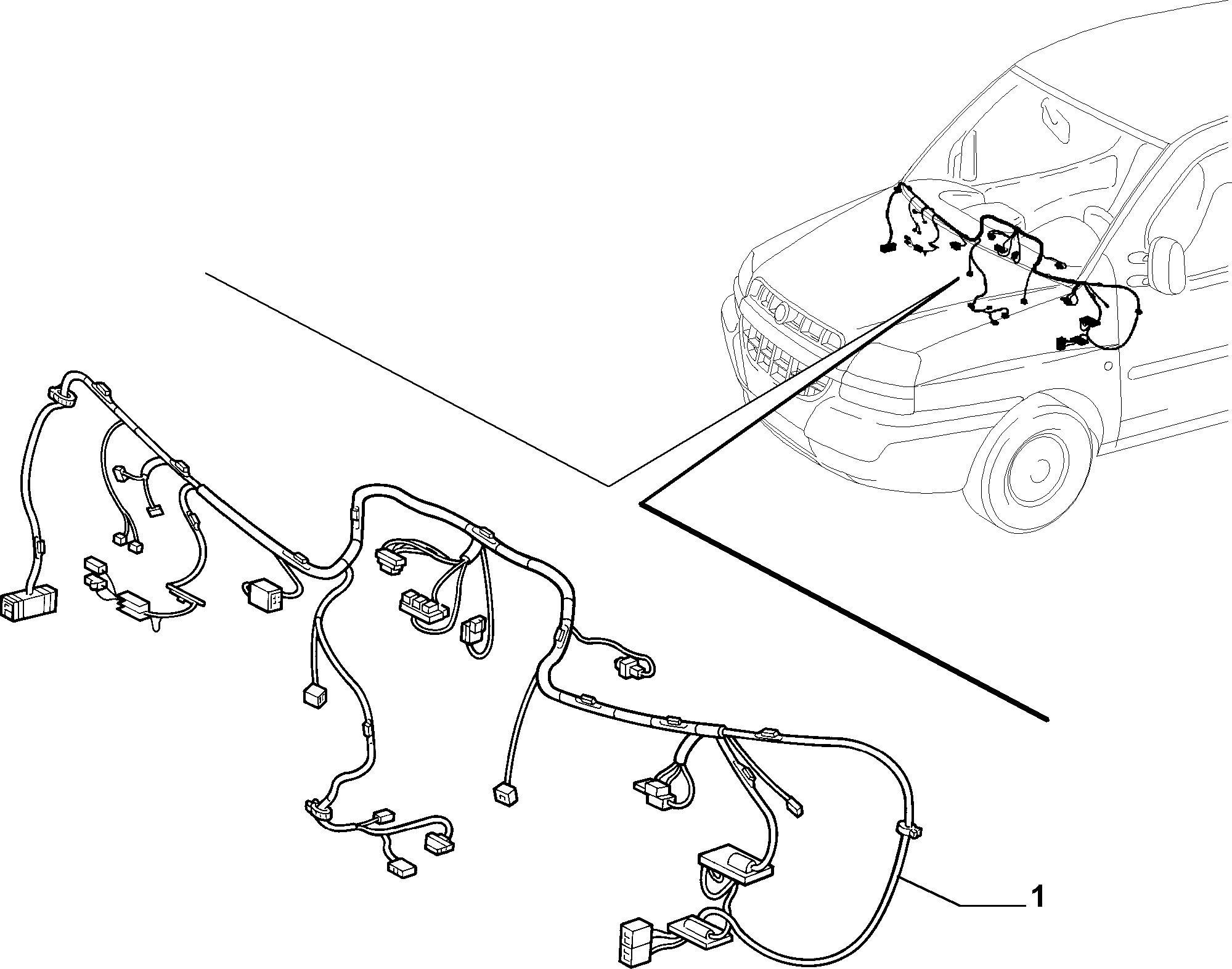 1